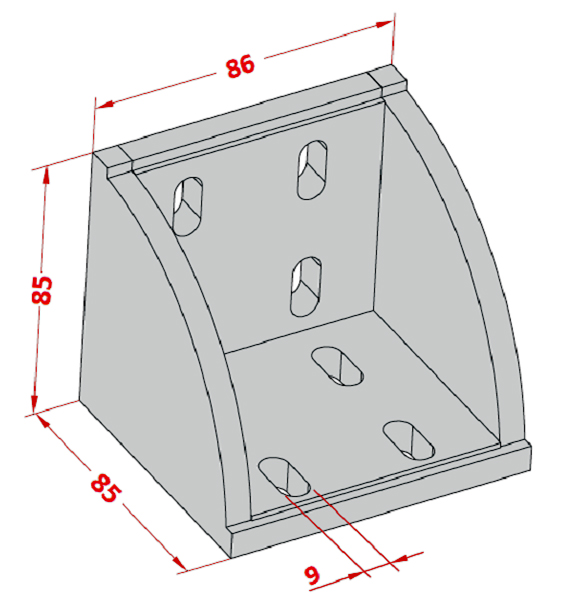 86
85
85
9