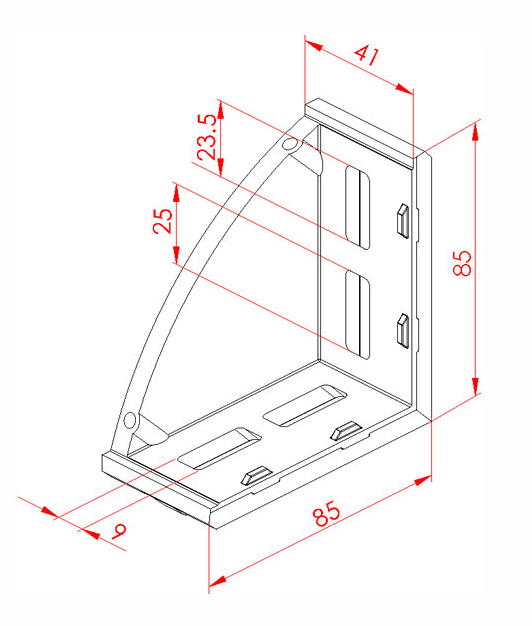 41
23.5
25
85
85
9