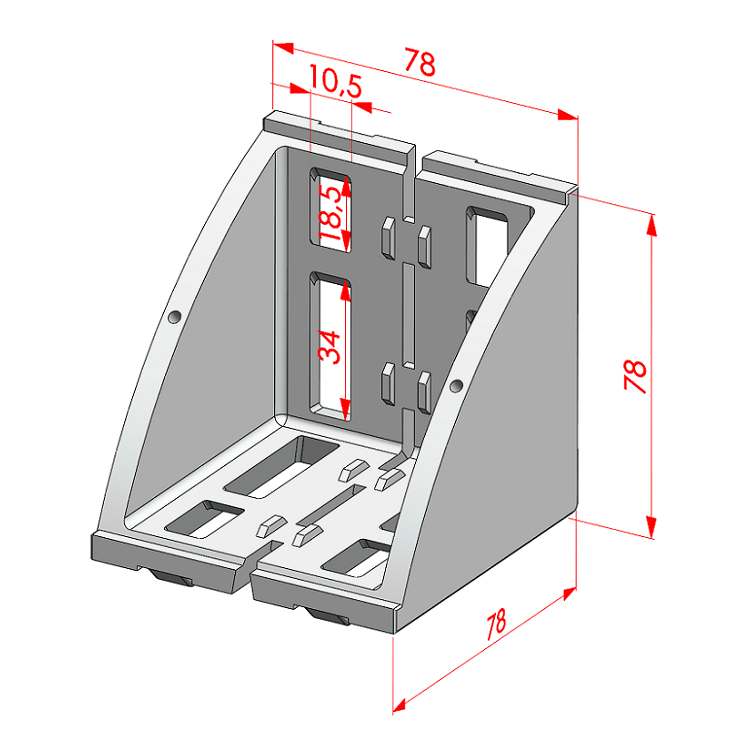 78
10,5
18,5
34
78
78